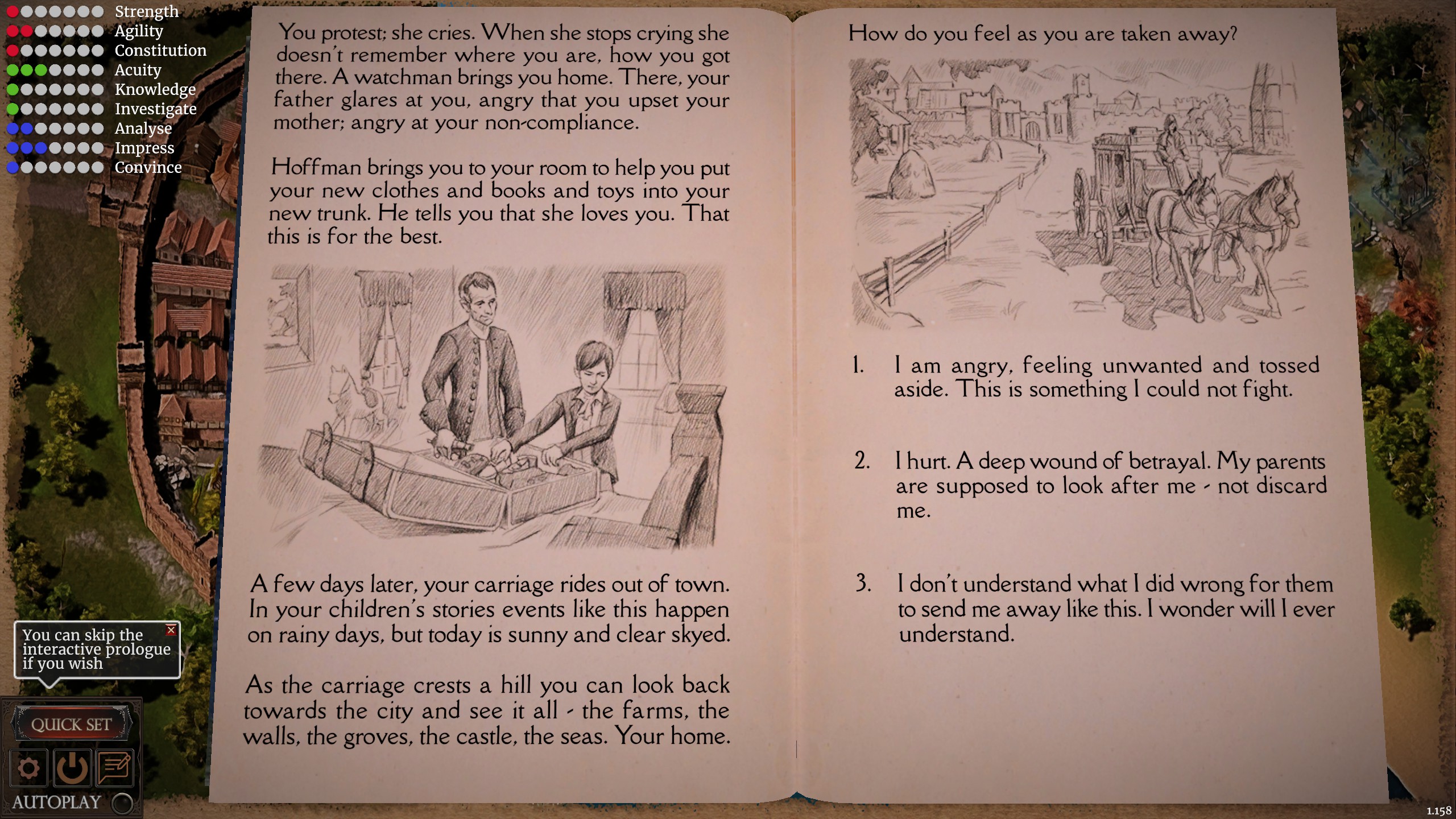 Strength
Agility
Constitution
Acuity
Knowledge
Investigate
Analyse
Impress
Convince

You protest; she cries. When she stops crying she doesn't remember where you are, how you got there. A watchman brings you home. There, your father glares at you, angry that you upset your mother; angry at your non-compliance.

Hoffman brings you to your room to help you put your new clothes and books and toys into your new trunk. He tells you that she loves you. That this is for the best.

A few days later, your carriage rides out of town. In your children's stories events like this happen on rainy days, but today is sunny and clear skyed.

As the carriage crests a hill you can look back towards the city and see it all - the farms, the walls, the groves, the castle, the seas. Your home.

How do you feel as you are taken away?

1. I am angry, feeling unwanted and tossed aside. This is something I could not fight.

2. I hurt. A deep wound of betrayal. My parents are supposed to look after me - not discard me.

3. I don't understand what I did wrong for them to send me away like this. I wonder will I ever understand.

You can skip the interactive prologue if you wish

QUICK SET

AUTOPLAY

1.158